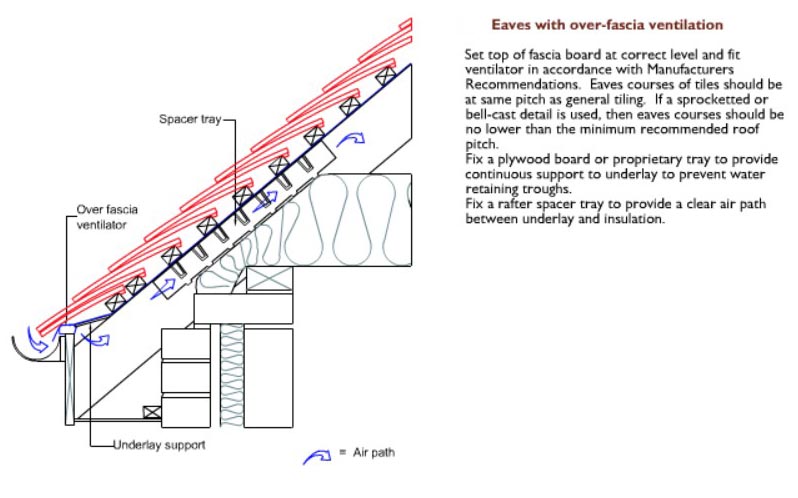 Spacer tray

Over fascia ventilator

Underlay support

= Air path

Eaves with over-fascia ventilation

Set top of fascia board at correct level and fit ventilator in accordance with Manufacturers Recommendations. Eaves courses of tiles should be at same pitch as general tiling. If a sprocketted or bell-cast detail is used, then eaves courses should be no lower than the minimum recommended roof pitch.
Fix a plywood board or proprietary tray to provide continuous support to underlay to prevent water retaining troughs.
Fix a rafter spacer tray to provide a clear air path between underlay and insulation.